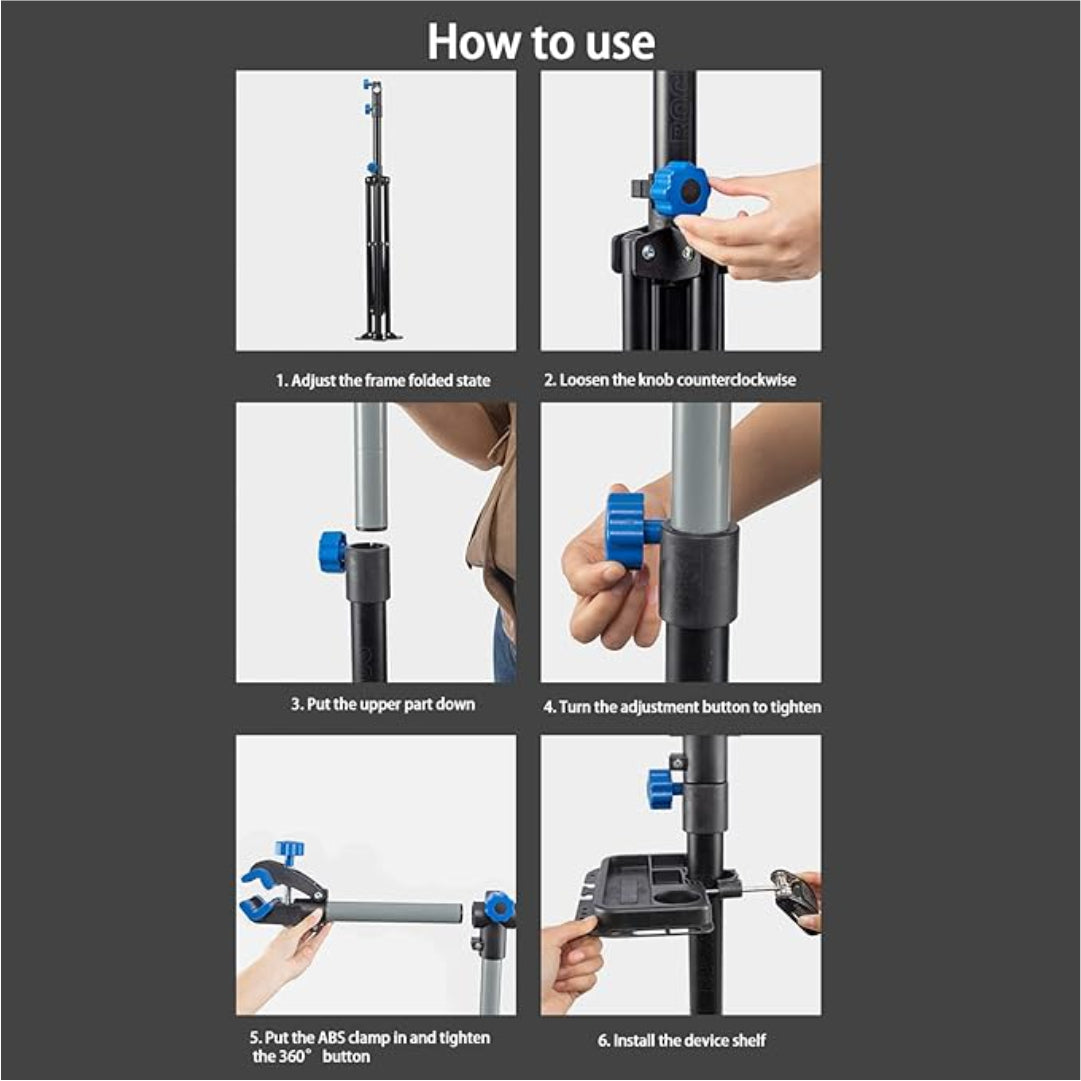 How to use

1. Adjust the frame folded state

2. Loosen the knob counterclockwise

3. Put the upper part down

4. Turn the adjustment button to tighten

5. Put the ABS clamp in and tighten the 360° button

6. Install the device shelf